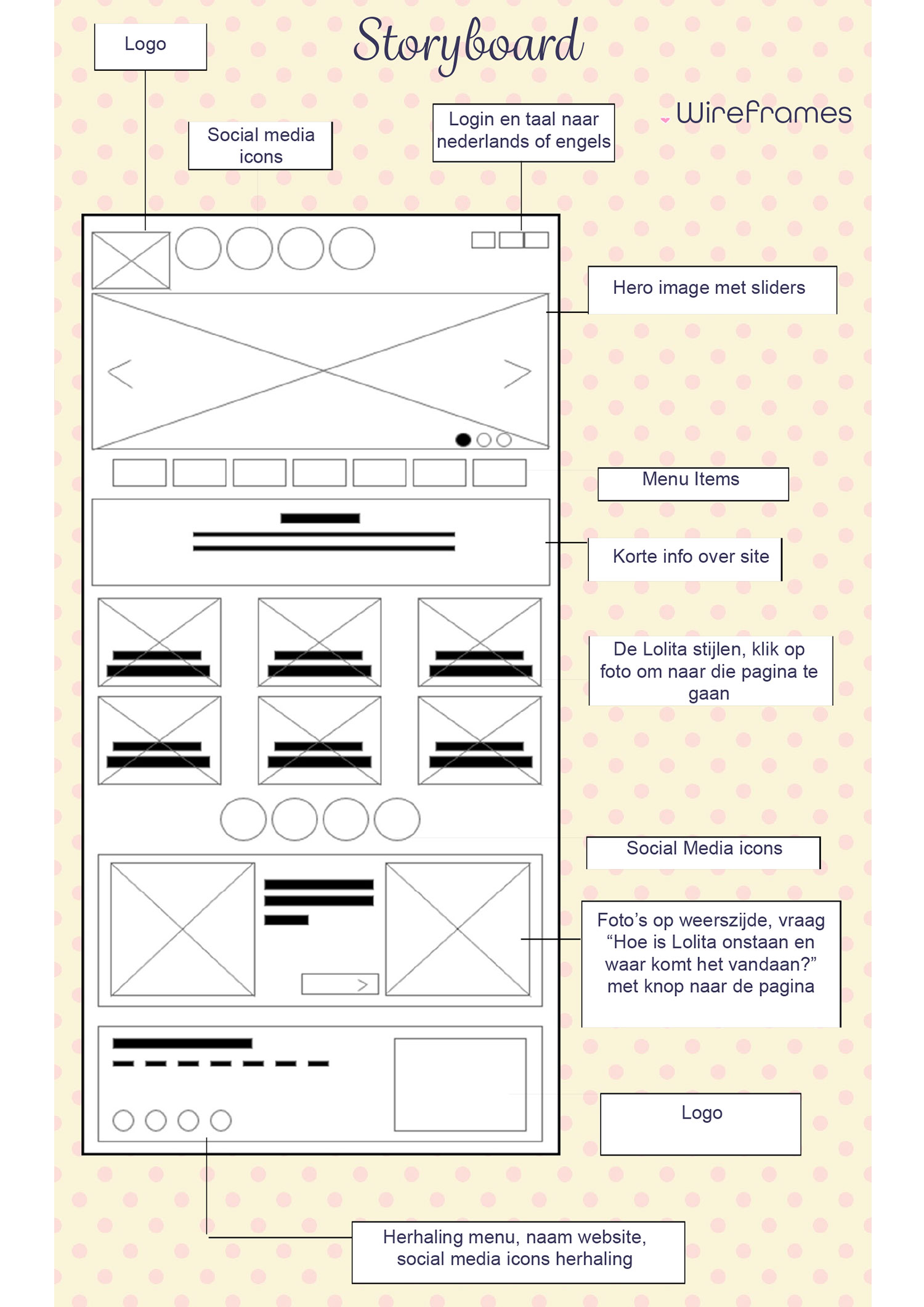 Storyboard

Wireframes

Logo

Social media icons

Login en taal naar nederlands of engels

Hero image met sliders

Menu Items

Korte info over site

De Lolita stijlen, klik op foto om naar die pagina te gaan

Social Media icons

Foto's op weerszijde, vraag "Hoe is Lolita onstaan en waar komt het vandaan?" met knop naar de pagina

Logo

Herhaling menu, naam website, social media icons herhaling